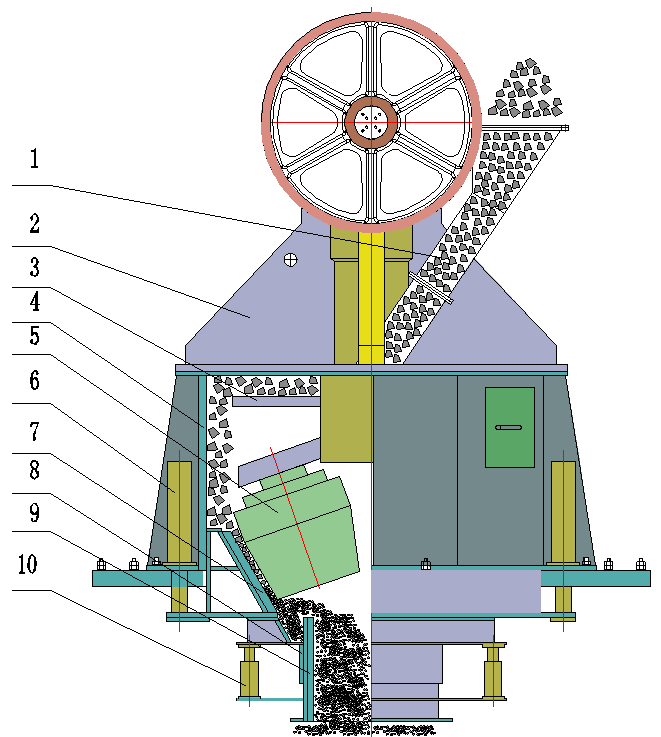 1
2
3
4
5
6
7
8
9
10