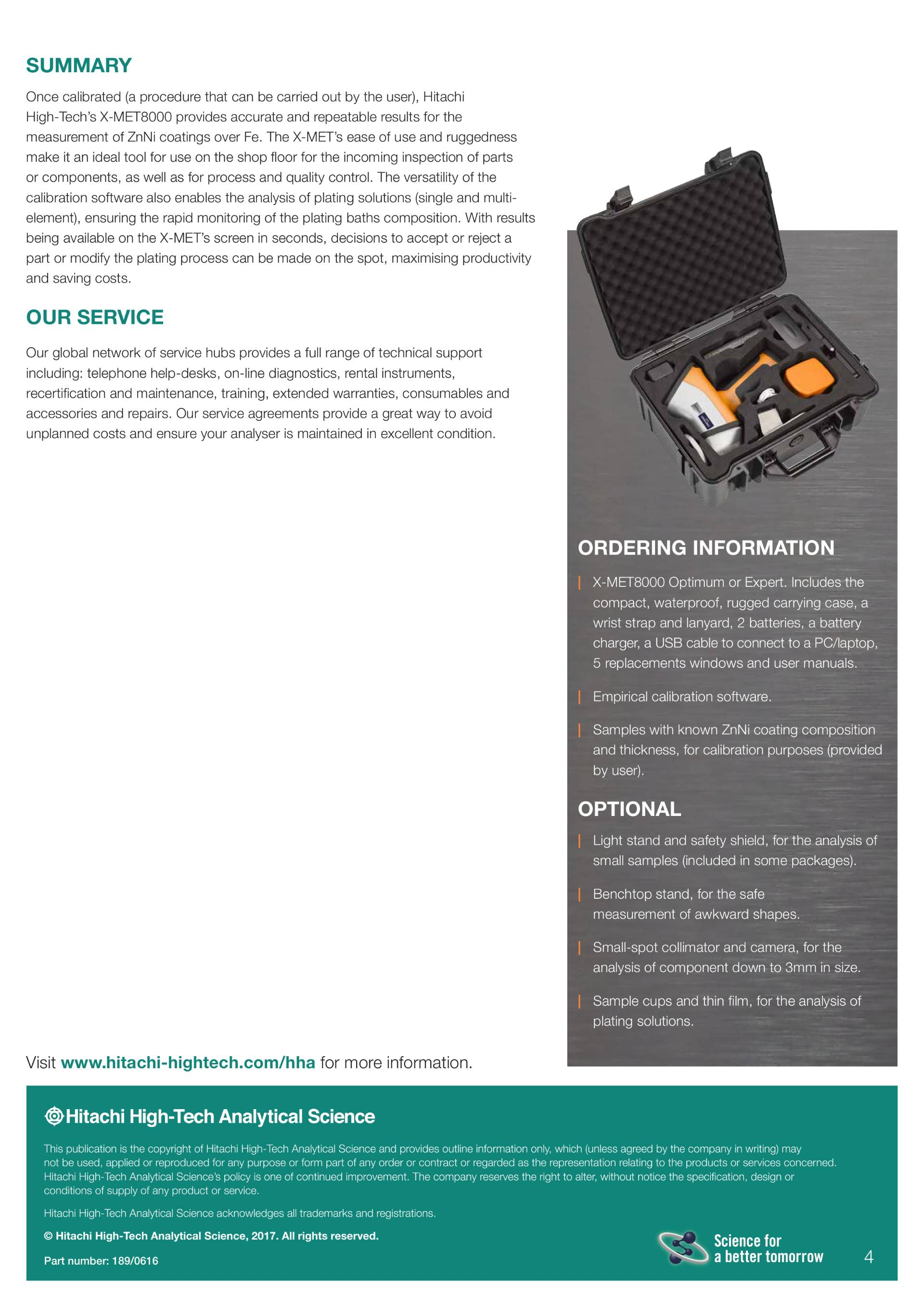 SUMMARY

Once calibrated (a procedure that can be carried out by the user), Hitachi High-Tech's X-MET8000 provides accurate and repeatable results for the measurement of ZnNi coatings over Fe. The X-MET's ease of use and ruggedness make it an ideal tool for use on the shop floor for the incoming inspection of parts or components, as well as for process and quality control. The versatility of the calibration software also enables the analysis of plating solutions (single and multi-element), ensuring the rapid monitoring of the plating baths composition. With results being available on the X-MET's screen in seconds, decisions to accept or reject a part or modify the plating process can be made on the spot, maximising productivity and saving costs.

OUR SERVICE

Our global network of service hubs provides a full range of technical support including: telephone help-desks, on-line diagnostics, rental instruments, recertification and maintenance, training, extended warranties, consumables and accessories and repairs. Our service agreements provide a great way to avoid unplanned costs and ensure your analyser is maintained in excellent condition.

ORDERING INFORMATION

| X-MET8000 Optimum or Expert. Includes the compact, waterproof, rugged carrying case, a wrist strap and lanyard, 2 batteries, a battery charger, a USB cable to connect to a PC/laptop, 5 replacements windows and user manuals.

| Empirical calibration software.

| Samples with known ZnNi coating composition and thickness, for calibration purposes (provided by user).

OPTIONAL

| Light stand and safety shield, for the analysis of small samples (included in some packages).

| Benchtop stand, for the safe measurement of awkward shapes.

| Small-spot collimator and camera, for the analysis of component down to 3mm in size.

| Sample cups and thin film, for the analysis of plating solutions.

Visit www.hitachi-hightech.com/hha for more information.

Hitachi High-Tech Analytical Science

This publication is the copyright of Hitachi High-Tech Analytical Science and provides outline information only, which (unless agreed by the company in writing) may not be used, applied or reproduced for any purpose or form part of any order or contract or regarded as the representation relating to the products or services concerned. Hitachi High-Tech Analytical Science's policy is one of continued improvement. The company reserves the right to alter, without notice the specification, design or conditions of supply of any product or service.

Hitachi High-Tech Analytical Science acknowledges all trademarks and registrations.

© Hitachi High-Tech Analytical Science, 2017. All rights reserved.

Part number: 189/0616

Science for a better tomorrow

4