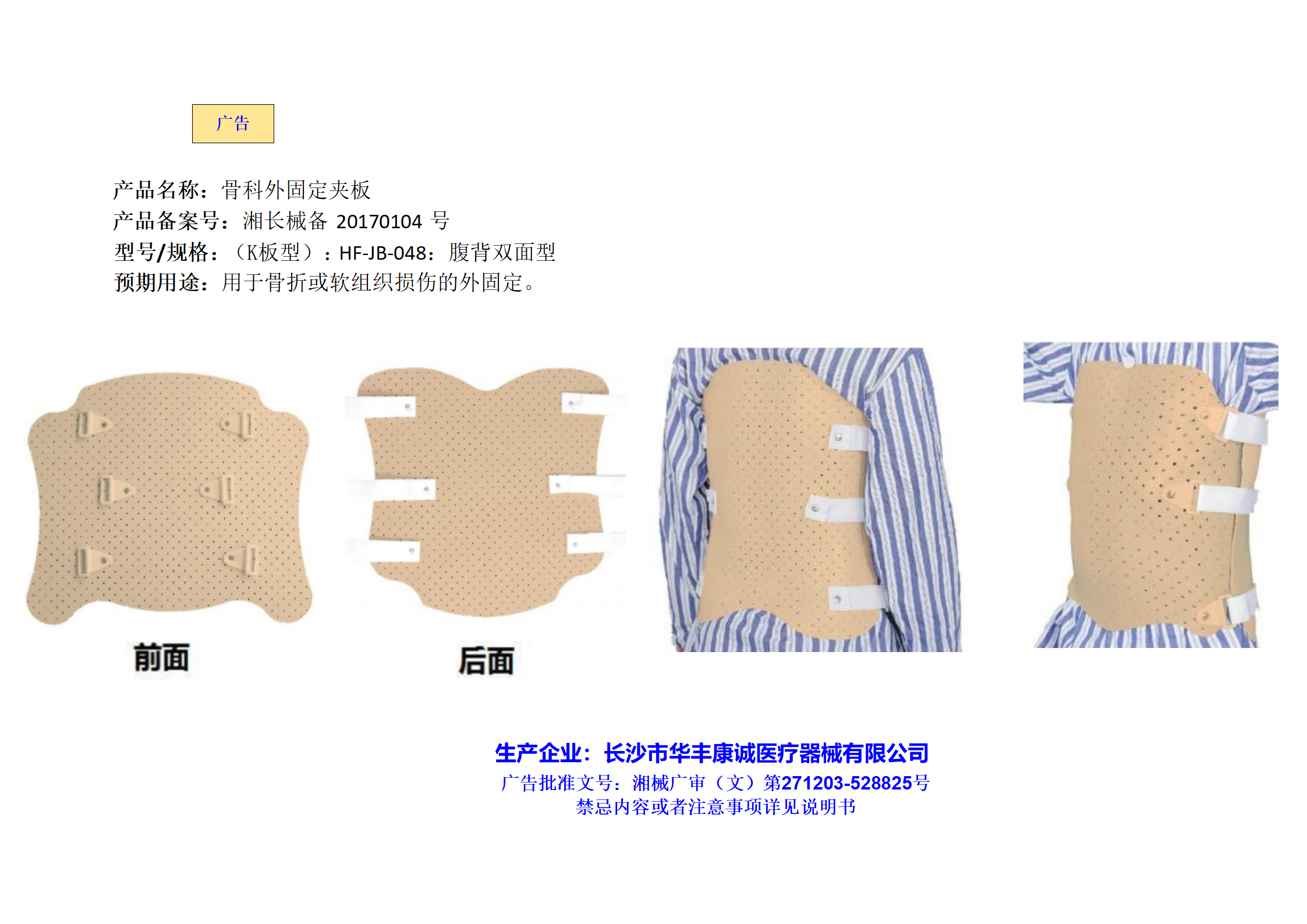 广告

产品名称：骨科外固定夹板
产品备案号：湘长械备 20170104 号
型号/规格：（K板型）：HF-JB-048：腹背双面型
预期用途：用于骨折或软组织损伤的外固定。

前面

后面

生产企业：长沙市华丰康诚医疗器械有限公司
广告批准文号：湘械广审（文）第271203-528825号
禁忌内容或者注意事项详见说明书