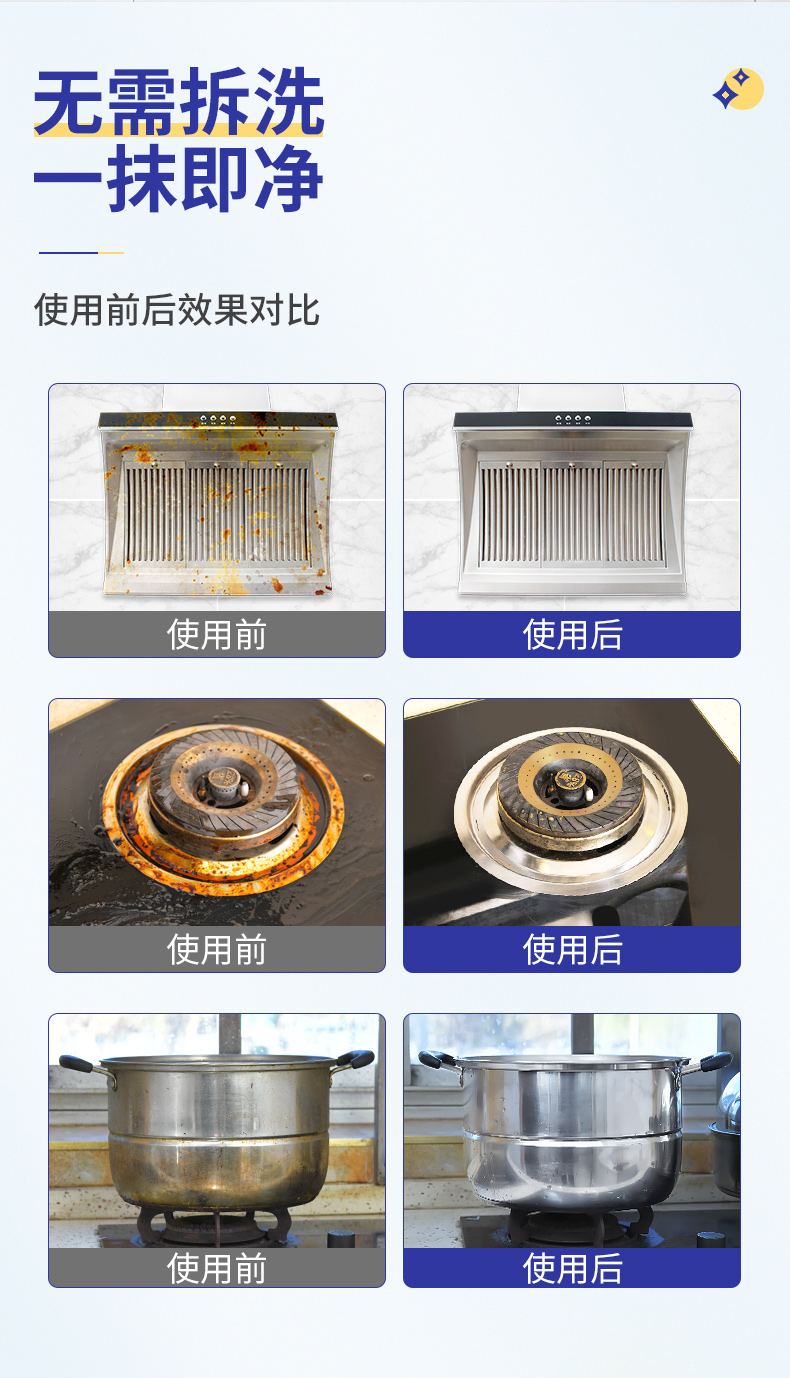 无需拆洗
一抹即净

使用前后效果对比

使用前

使用后

使用前

使用后

使用前

使用后